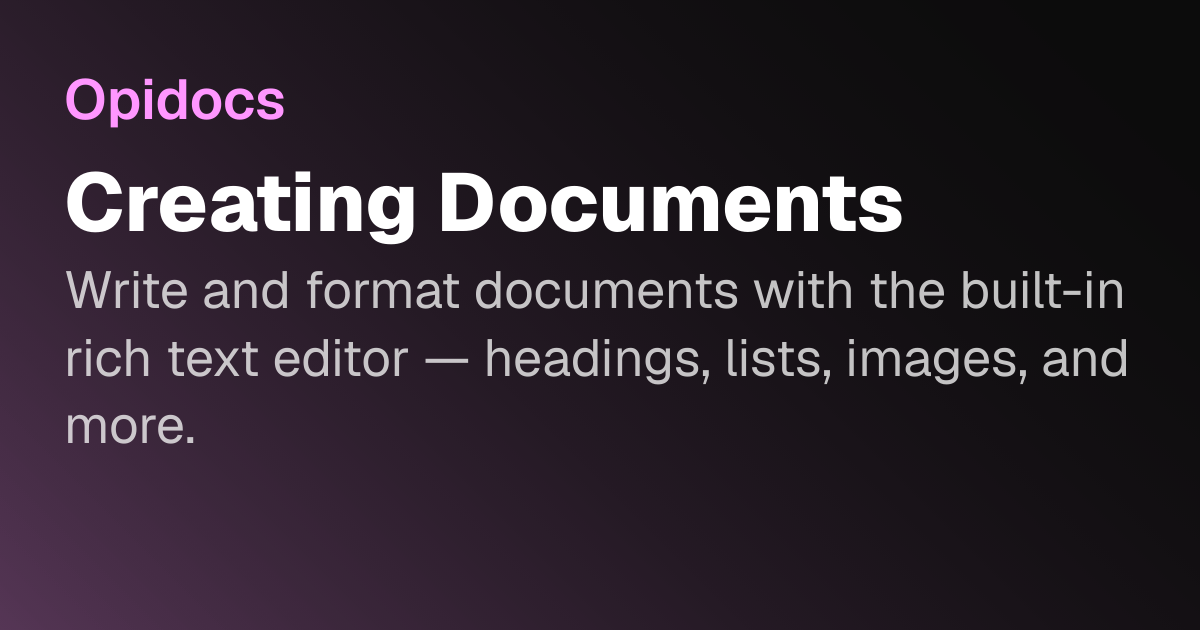 Opidocs

Creating Documents

Write and format documents with the built-in rich text editor — headings, lists, images, and more.